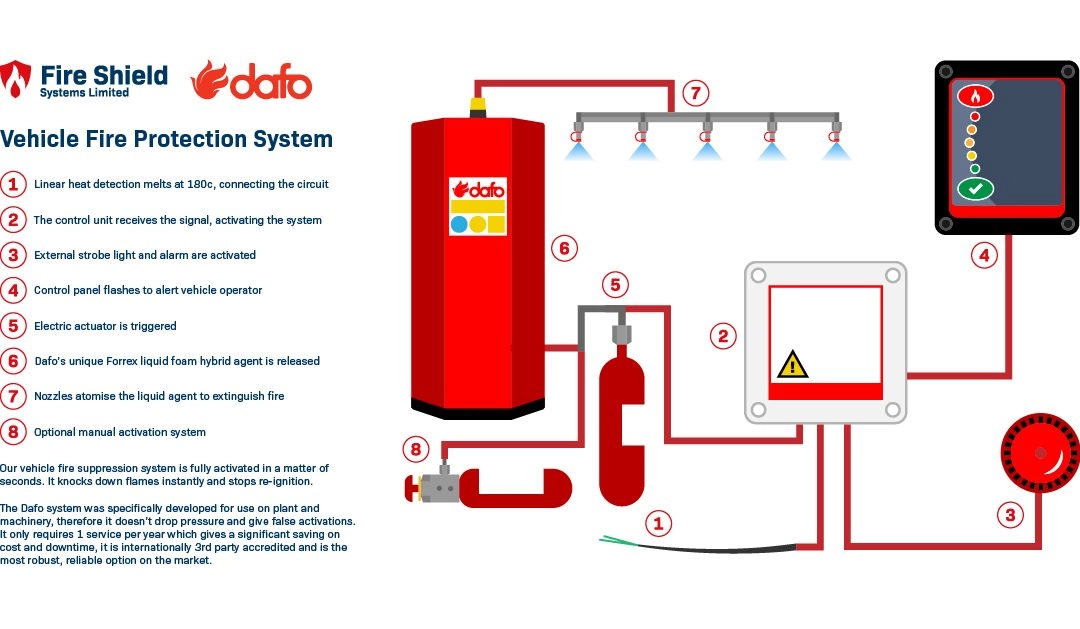 Fire Shield
Systems Limited

dafo

Vehicle Fire Protection System

1 Linear heat detection melts at 180c, connecting the circuit

2 The control unit receives the signal, activating the system

3 External strobe light and alarm are activated

4 Control panel flashes to alert vehicle operator

5 Electric actuator is triggered

6 Dafo's unique Forrex liquid foam hybrid agent is released

7 Nozzles atomise the liquid agent to extinguish fire

8 Optional manual activation system

Our vehicle fire suppression system is fully activated in a matter of seconds. It knocks down flames instantly and stops re-ignition.

The Dafo system was specifically developed for use on plant and machinery, therefore it doesn't drop pressure and give false activations. It only requires 1 service per year which gives a significant saving on cost and downtime, it is internationally 3rd party accredited and is the most robust, reliable option on the market.

7

dafo

6

5

4

2

8

1

3